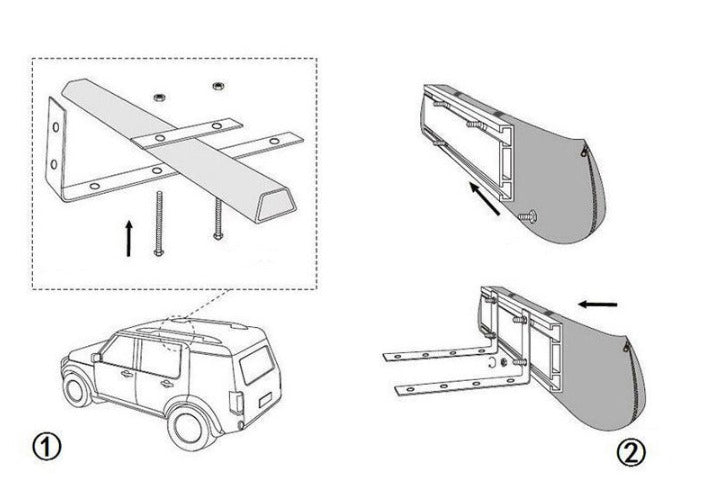 ①

②